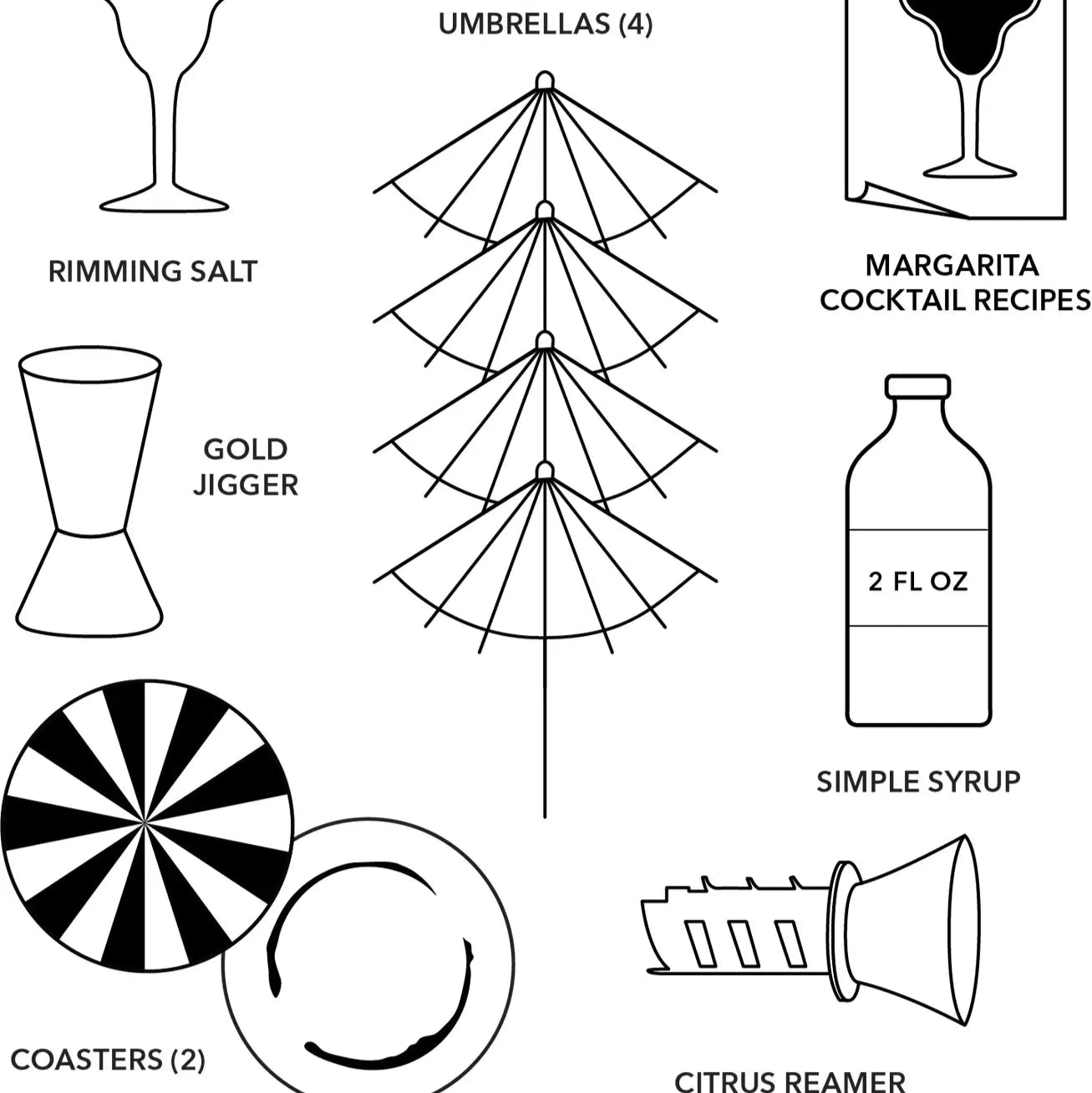 UMBRELLAS (4)

RIMMING SALT

MARGARITA COCKTAIL RECIPES

GOLD JIGGER

2 FL OZ

SIMPLE SYRUP

COASTERS (2)

CITRUS REAMER